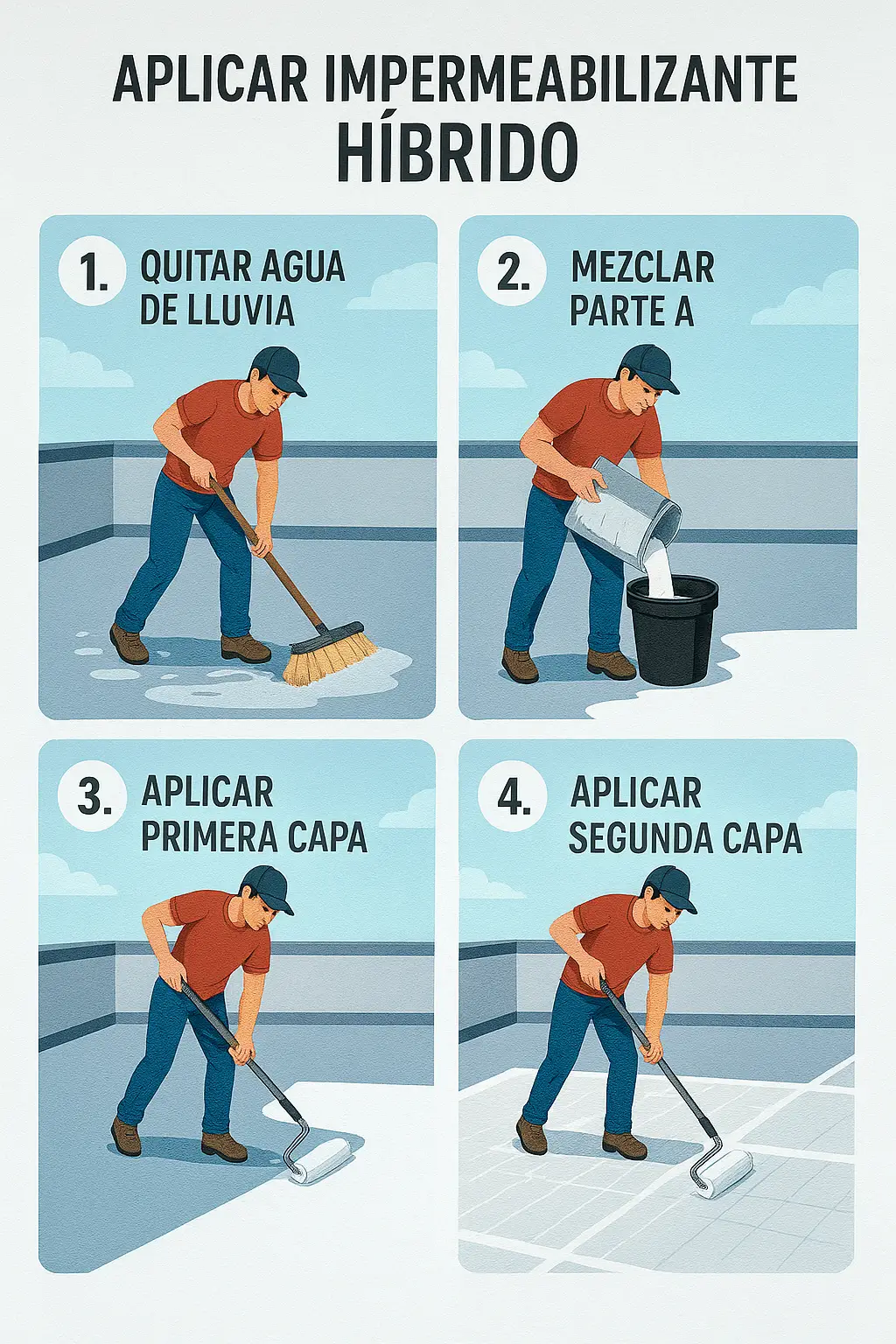 APLICAR IMPERMEABILIZANTE HÍBRIDO

1. QUITAR AGUA DE LLUVIA

2. MEZCLAR PARTE A

3. APLICAR PRIMERA CAPA

4. APLICAR SEGUNDA CAPA