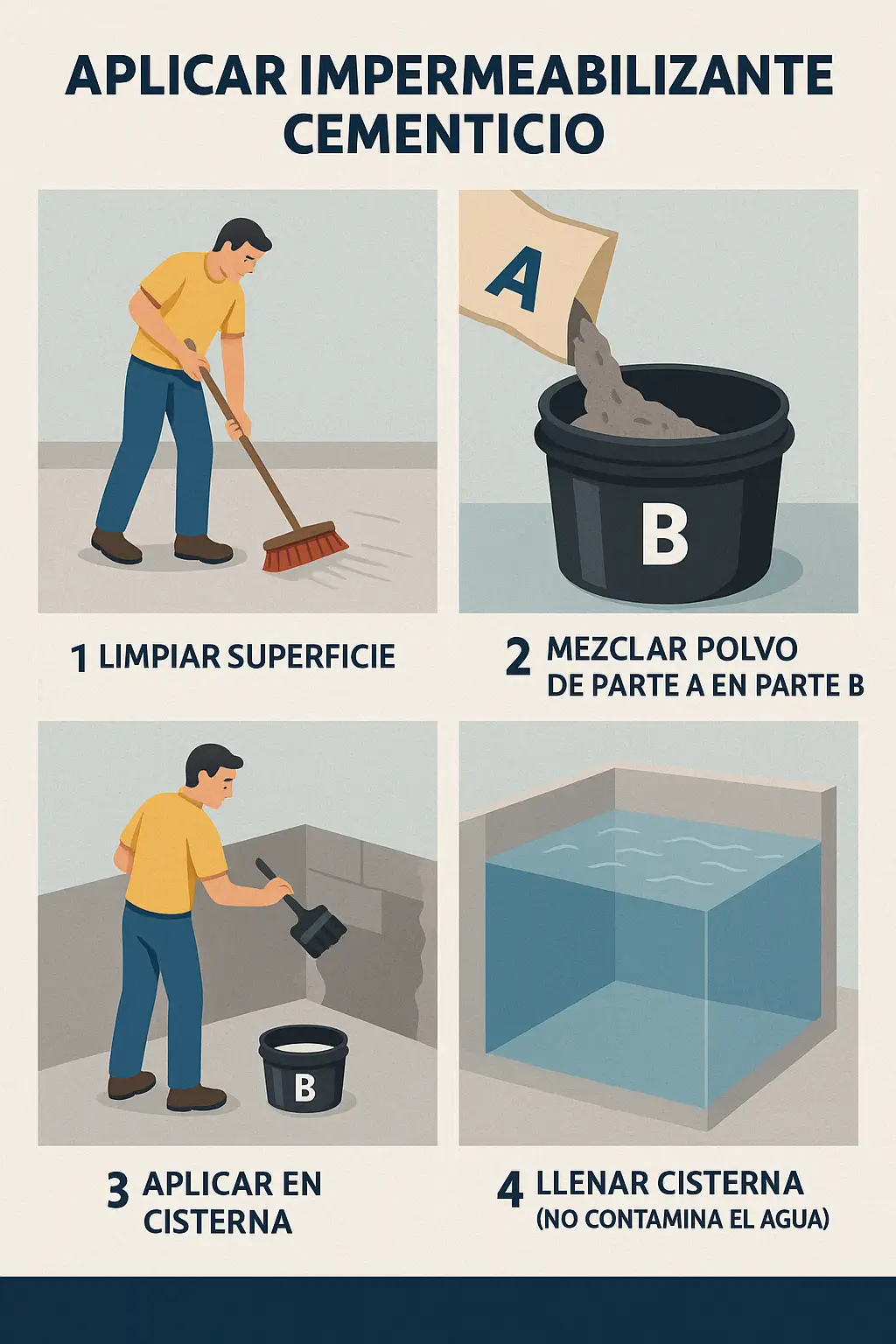 APLICAR IMPERMEABILIZANTE CEMENTICIO

A

B

1 LIMPIAR SUPERFICIE

2 MEZCLAR POLVO DE PARTE A EN PARTE B

B

3 APLICAR EN CISTERNA

4 LLENAR CISTERNA (NO CONTAMINA EL AGUA)