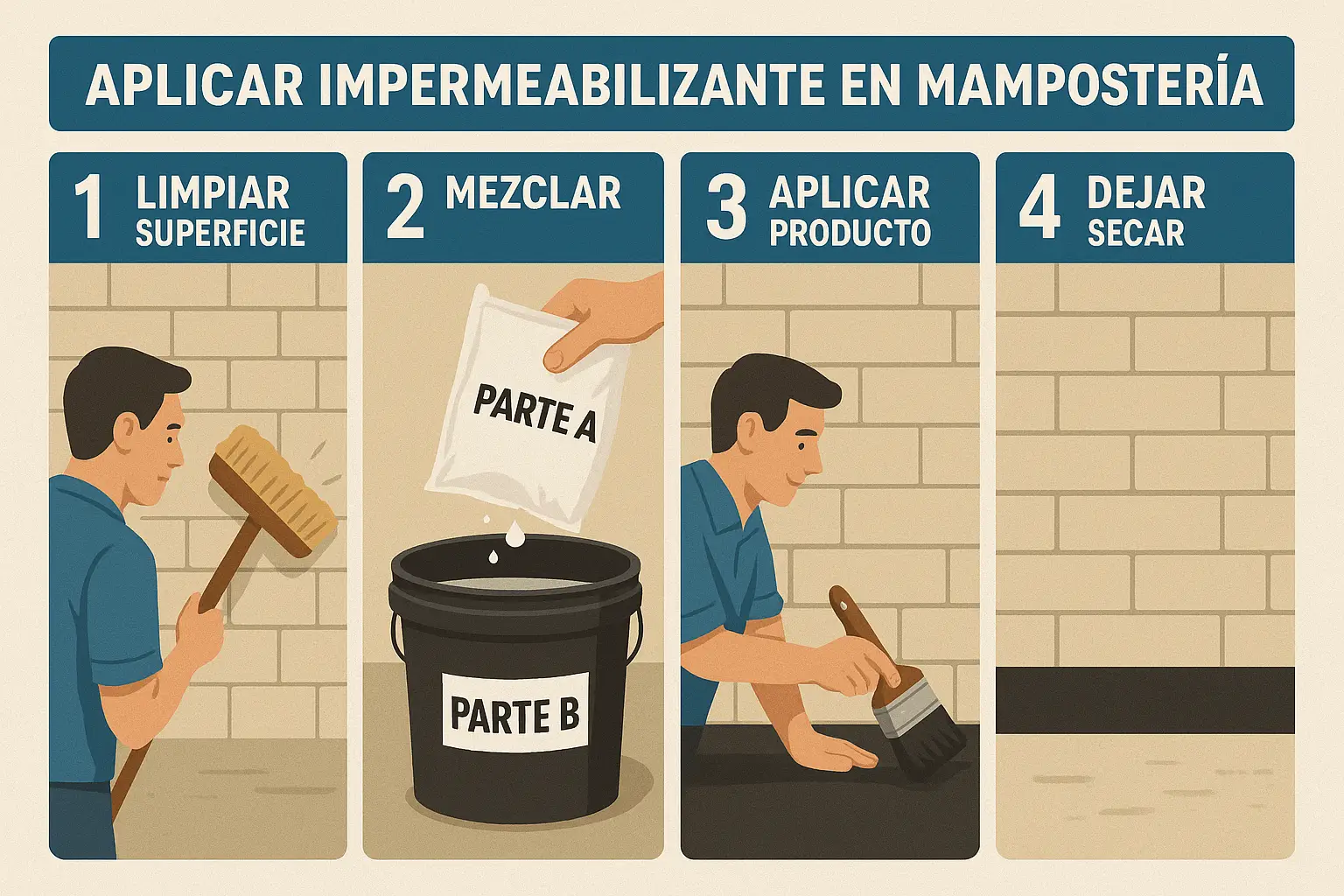 APLICAR IMPERMEABILIZANTE EN MAMPOSTERÍA

1 LIMPIAR SUPERFICIE

2 MEZCLAR

PARTE A

PARTE B

3 APLICAR PRODUCTO

4 DEJAR SECAR