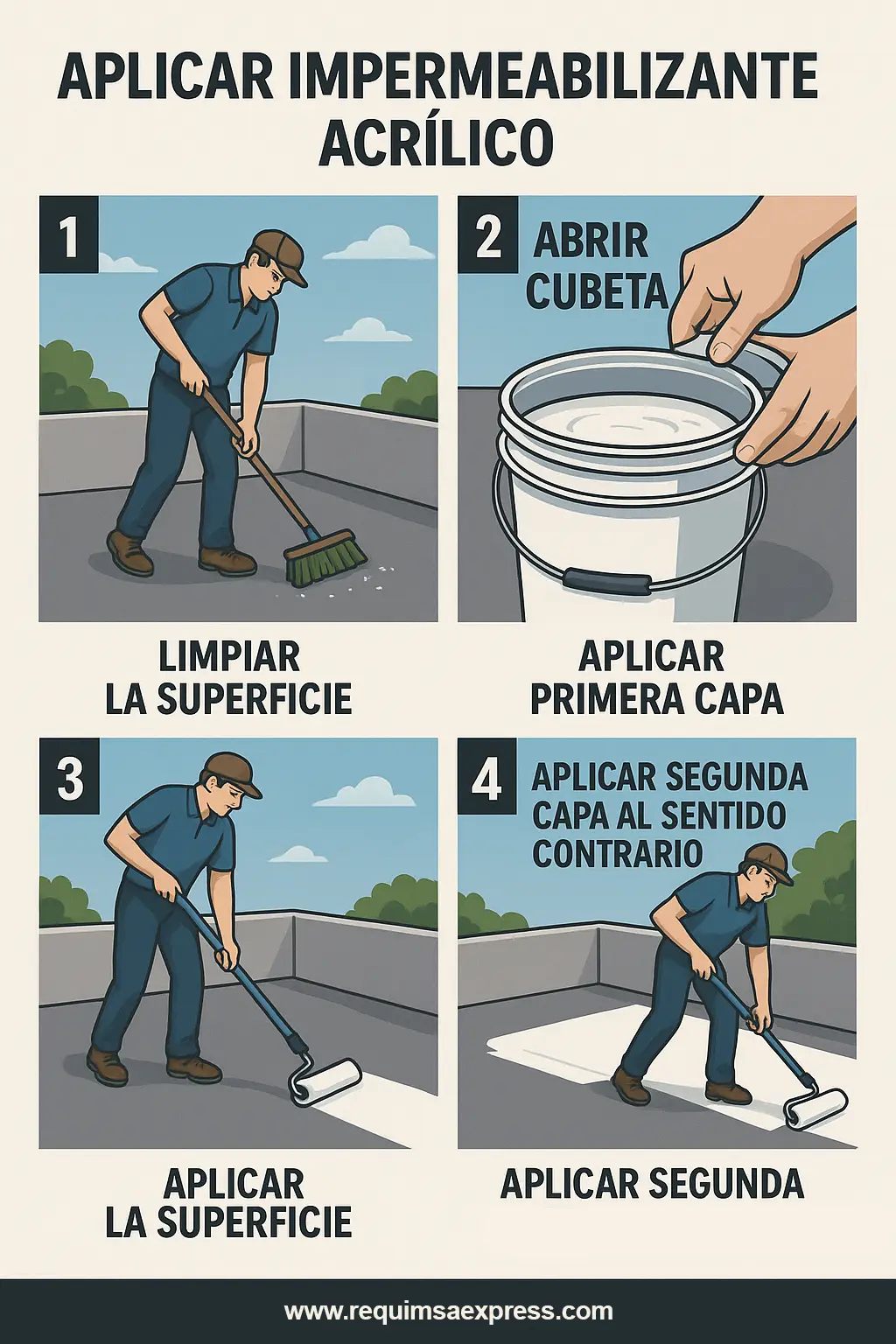 APLICAR IMPERMEABILIZANTE ACRÍLICO

1

LIMPIAR LA SUPERFICIE

2 ABRIR CUBETA

APLICAR PRIMERA CAPA

3

APLICAR LA SUPERFICIE

4 APLICAR SEGUNDA CAPA AL SENTIDO CONTRARIO

APLICAR SEGUNDA

www.requimsaexpress.com